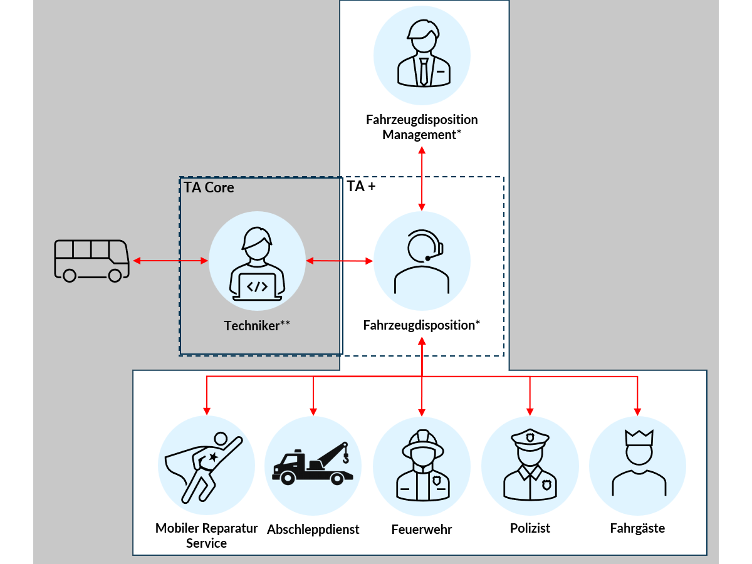 Fahrzeugdisposition Management*

TA Core

TA +

Techniker**

Fahrzeugdisposition*

Mobiler Reparatur Service

Abschleppdienst

Feuerwehr

Polizist

Fahrgäste